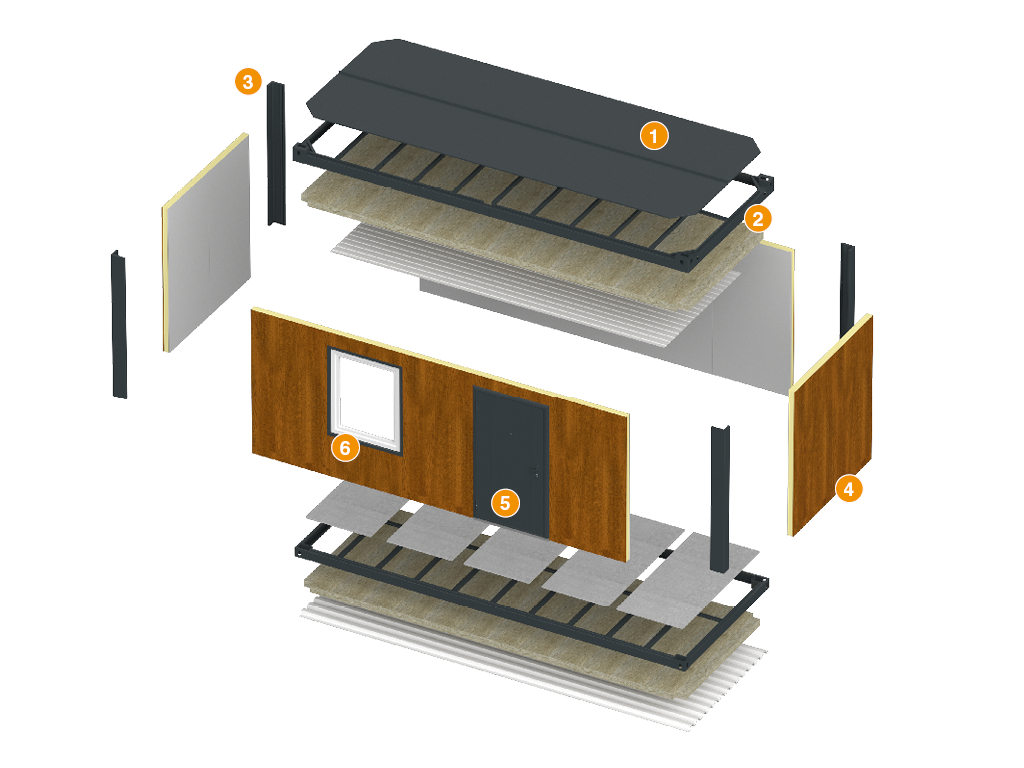 3
1
2
6
5
4